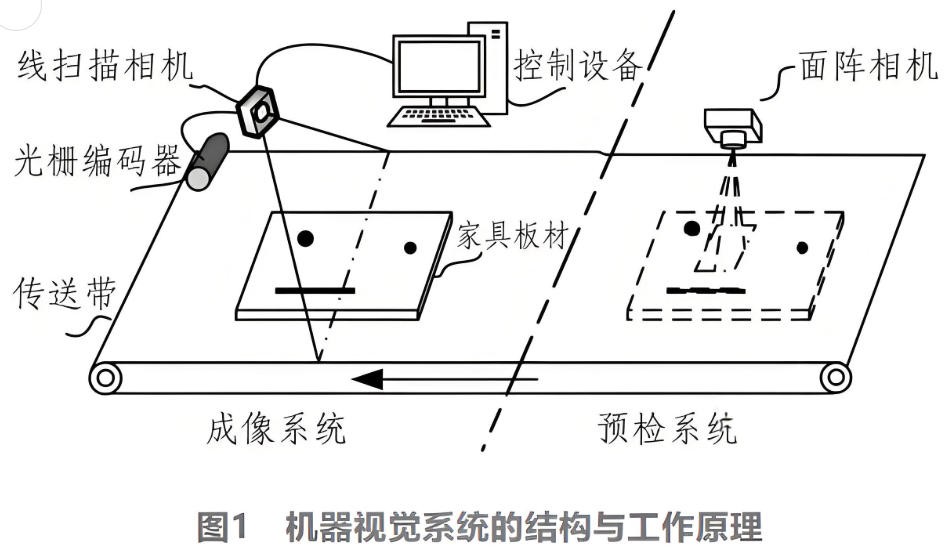 线扫描相机

控制设备

面阵相机

光栅编码器

家具板材

传送带

成像系统

预检系统

图1　机器视觉系统的结构与工作原理